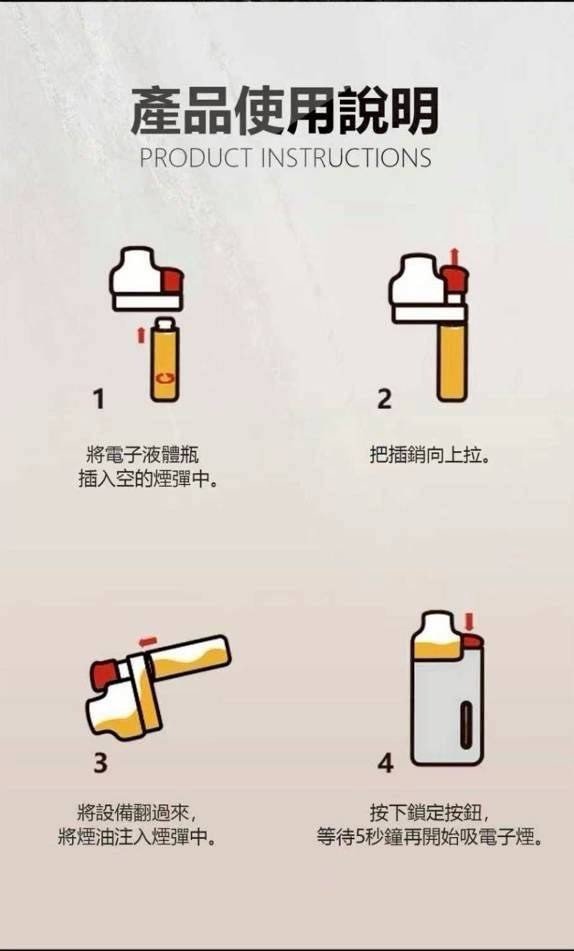 產品使用說明
PRODUCT INSTRUCTIONS

1

將電子液體瓶
插入空的煙彈中。

2

把插銷向上拉。

3

將設備翻過來，
將煙油注入煙彈中。

4

按下鎖定按鈕，
等待5秒鐘再開始吸電子煙。